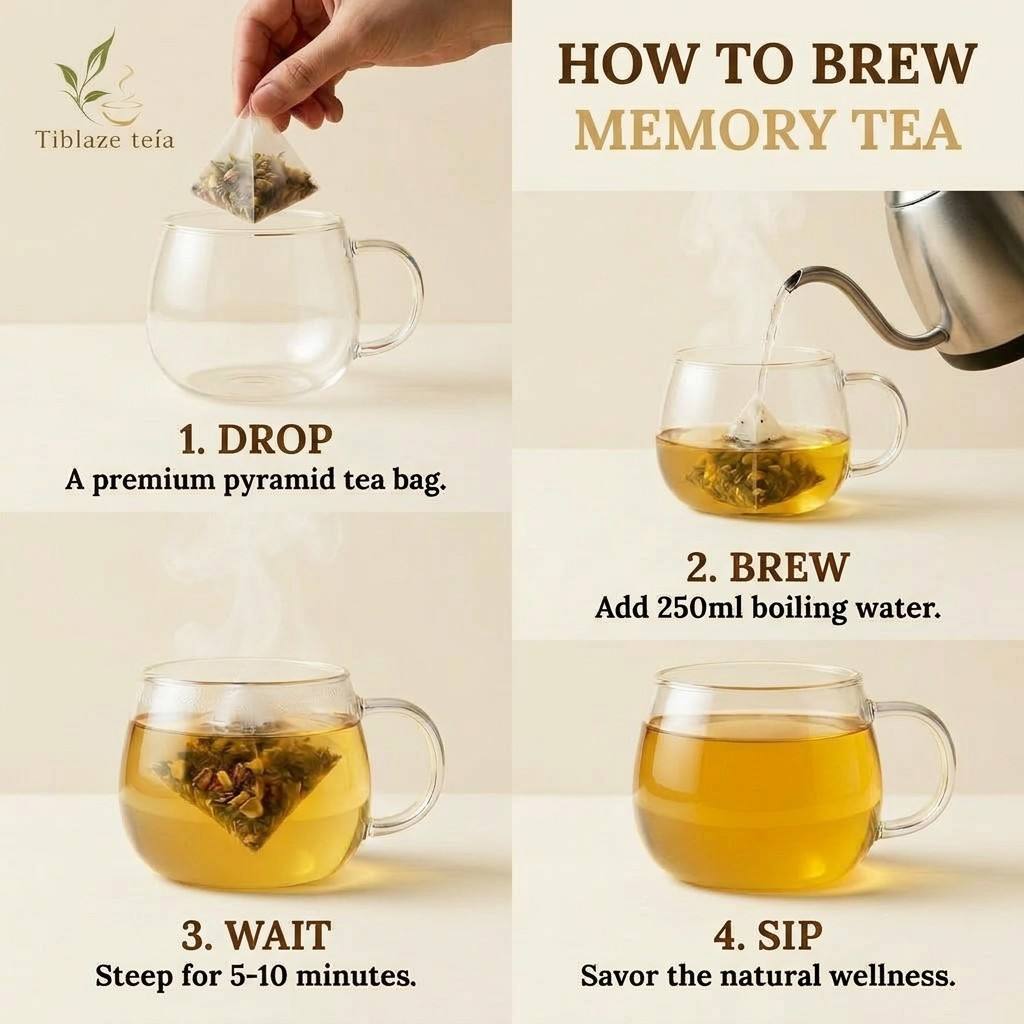 Tiblaze teía

HOW TO BREW
MEMORY TEA

1. DROP
A premium pyramid tea bag.

2. BREW
Add 250ml boiling water.

3. WAIT
Steep for 5-10 minutes.

4. SIP
Savor the natural wellness.